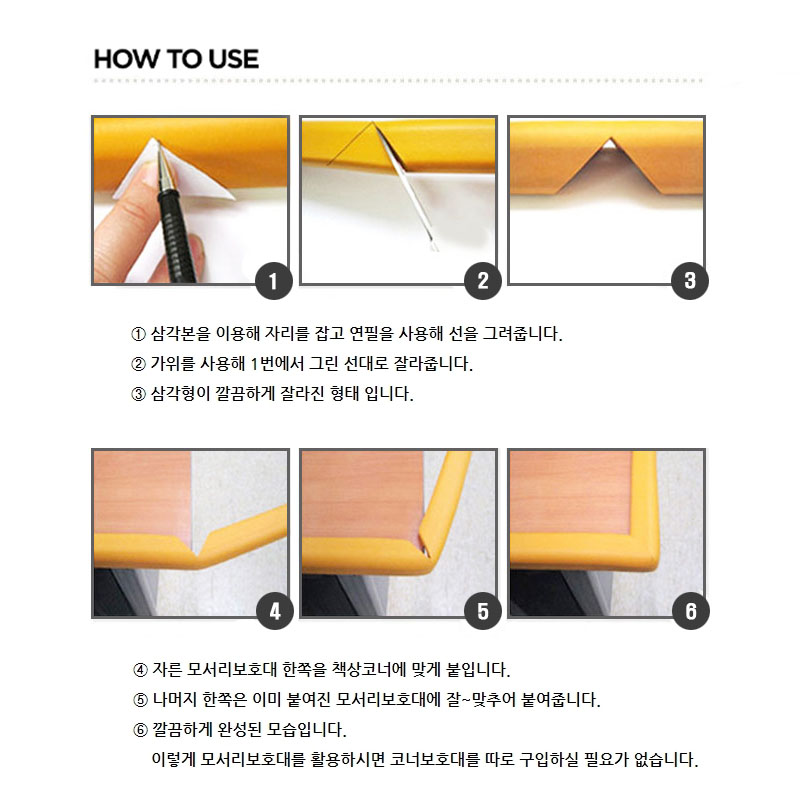 HOW TO USE

1

2

3

① 삼각본을 이용해 자리를 잡고 연필을 사용해 선을 그려줍니다.
② 가위를 사용해 1번에서 그린 선대로 잘라줍니다.
③ 삼각형이 깔끔하게 잘라진 형태 입니다.

4

5

6

④ 자른 모서리보호대 한쪽을 책상코너에 맞게 붙입니다.
⑤ 나머지 한쪽은 이미 붙여진 모서리보호대에 잘~맞추어 붙여줍니다.
⑥ 깔끔하게 완성된 모습입니다.
이렇게 모서리보호대를 활용하시면 코너보호대를 따로 구입하실 필요가 없습니다.