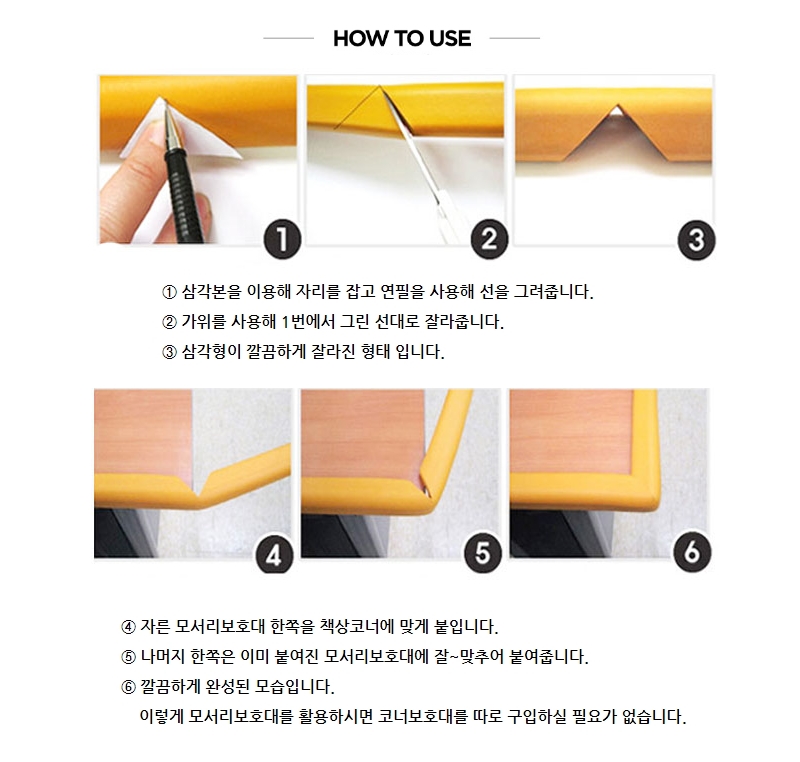 HOW TO USE

1

2

3

① 삼각본을 이용해 자리를 잡고 연필을 사용해 선을 그려줍니다.
② 가위를 사용해 1번에서 그린 선대로 잘라줍니다.
③ 삼각형이 깔끔하게 잘라진 형태 입니다.

4

5

6

④ 자른 모서리보호대 한쪽을 책상코너에 맞게 붙입니다.
⑤ 나머지 한쪽은 이미 붙여진 모서리보호대에 잘~맞추어 붙여줍니다.
⑥ 깔끔하게 완성된 모습입니다.
이렇게 모서리보호대를 활용하시면 코너보호대를 따로 구입하실 필요가 없습니다.