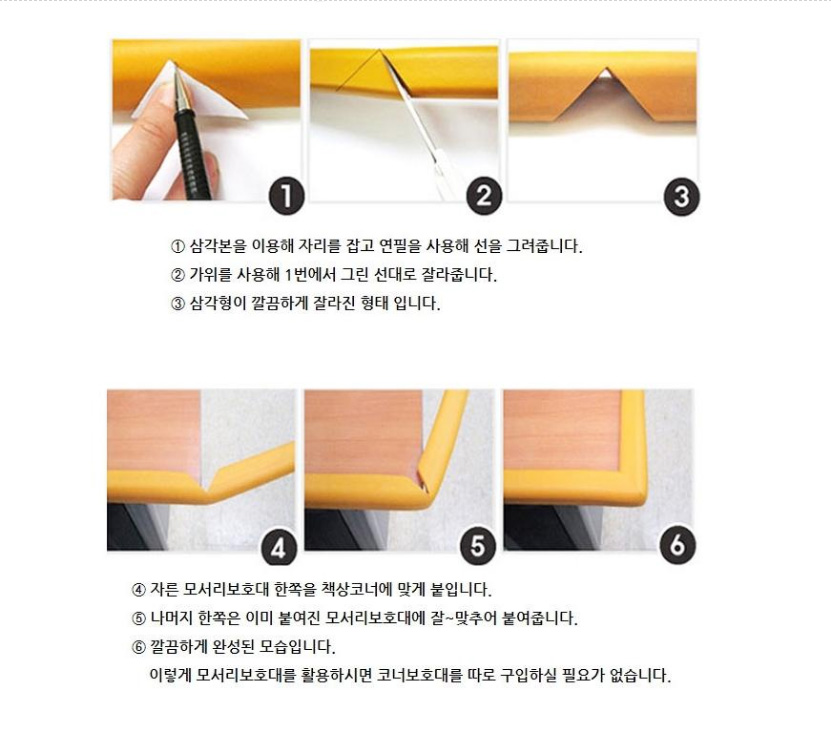 1

2

3

① 삼각본을 이용해 자리를 잡고 연필을 사용해 선을 그려줍니다.
② 가위를 사용해 1번에서 그린 선대로 잘라줍니다.
③ 삼각형이 깔끔하게 잘라진 형태 입니다.

4

5

6

④ 자른 모서리보호대 한쪽을 책상코너에 맞게 붙입니다.
⑤ 나머지 한쪽은 이미 붙여진 모서리보호대에 잘~맞추어 붙여줍니다.
⑥ 깔끔하게 완성된 모습입니다.
이렇게 모서리보호대를 활용하시면 코너보호대를 따로 구입하실 필요가 없습니다.